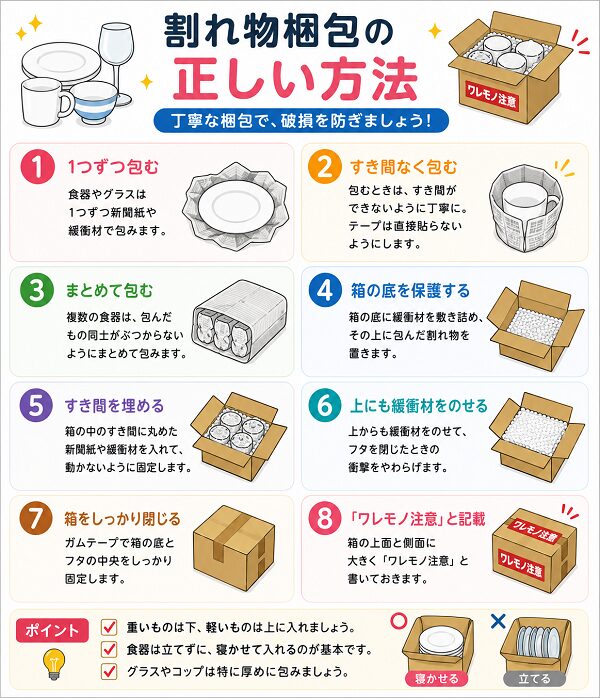 割れ物梱包の
正しい方法

ワレモノ注意

丁寧な梱包で、破損を防ぎましょう！

1 1つずつ包む
食器やグラスは1つずつ新聞紙や緩衝材で包みます。

2 すき間なく包む
包むときは、すき間ができないように丁寧に。テープは直接貼らないようにします。

3 まとめて包む
複数の食器は、包んだもの同士がぶつからないようにまとめて包みます。

4 箱の底を保護する
箱の底に緩衝材を敷き詰め、その上に包んだ割れ物を置きます。

5 すき間を埋める
箱の中のすき間に丸めた新聞紙や緩衝材を入れて、動かないように固定します。

6 上にも緩衝材をのせる
上からも緩衝材をのせて、フタを閉じたときの衝撃をやわらげます。

7 箱をしっかり閉じる
ガムテープで箱の底とフタの中央をしっかり固定します。

8 「ワレモノ注意」と記載
箱の上面と側面に大きく「ワレモノ注意」と書いておきます。

ワレモノ注意
ワレモノ注意

ポイント
重いものは下、軽いものは上に入れましょう。
食器は立てずに、寝かせて入れるのが基本です。
グラスやコップは特に厚めに包みましょう。

○ 寝かせる
× 立てる