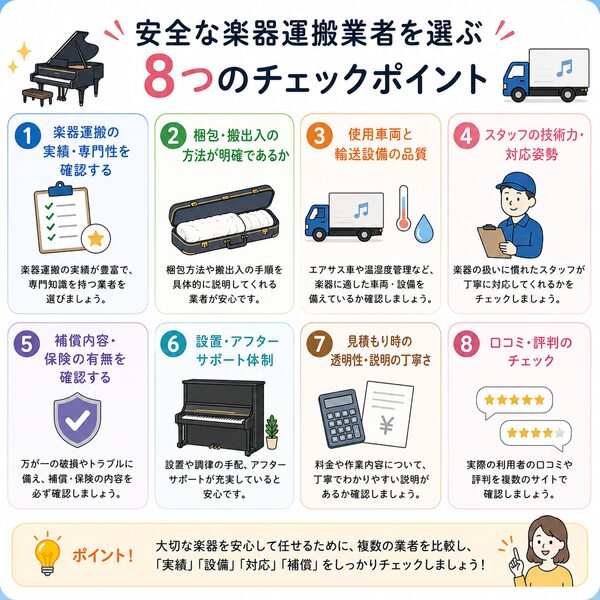 安全な楽器運搬業者を選ぶ
8つのチェックポイント

1 楽器運搬の実績・専門性を確認する

楽器運搬の実績が豊富で、専門知識を持つ業者を選びましょう。

2 梱包・搬出入の方法が明確であるか

梱包方法や搬出入の手順を具体的に説明してくれる業者が安心です。

3 使用車両と輸送設備の品質

エアサス車や温湿度管理など、楽器に適した車両・設備を備えているか確認しましょう。

4 スタッフの技術力・対応姿勢

楽器の扱いに慣れたスタッフが丁寧に対応してくれるかをチェックしましょう。

5 補償内容・保険の有無を確認する

万が一の破損やトラブルに備え、補償・保険の内容を必ず確認しましょう。

6 設置・アフターサポート体制

設置や調律の手配、アフターサポートが充実していると安心です。

7 見積もり時の透明性・説明の丁寧さ

¥

料金や作業内容について、丁寧でわかりやすい説明があるか確認しましょう。

8 口コミ・評判のチェック

実際の利用者の口コミや評判を複数のサイトで確認しましょう。

ポイント！ 大切な楽器を安心して任せるために、複数の業者を比較し、「実績」「設備」「対応」「補償」をしっかりチェックしましょう！