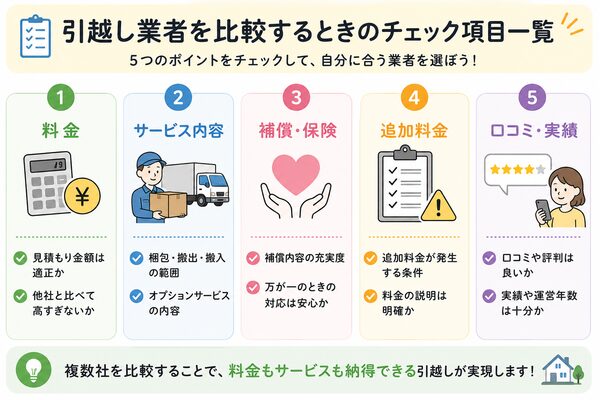 引越し業者を比較するときのチェック項目一覧

5つのポイントをチェックして、自分に合う業者を選ぼう！

1
料金
19
¥
見積もり金額は適正か
他社と比べて高すぎないか

2
サービス内容
梱包・搬出・搬入の範囲
オプションサービスの内容

3
補償・保険
補償内容の充実度
万が一のときの対応は安心か

4
追加料金
追加料金が発生する条件
料金の説明は明確か

5
口コミ・実績
口コミや評判は良いか
実績や運営年数は十分か

複数社を比較することで、料金もサービスも納得できる引越しが実現します！