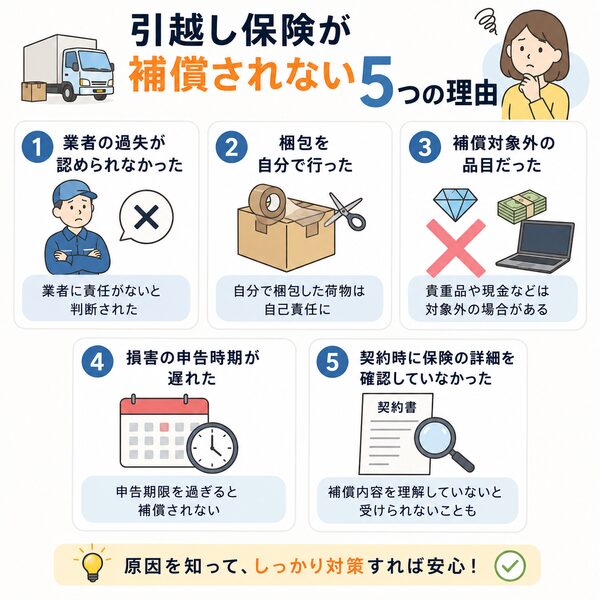 引越し保険が
補償されない5つの理由

1 業者の過失が認められなかった

業者に責任がないと判断された

2 梱包を自分で行った

自分で梱包した荷物は自己責任に

3 補償対象外の品目だった

貴重品や現金などは対象外の場合がある

4 損害の申告時期が遅れた

申告期限を過ぎると補償されない

5 契約時に保険の詳細を確認していなかった

契約書

補償内容を理解していないと受けられないことも

原因を知って、しっかり対策すれば安心！