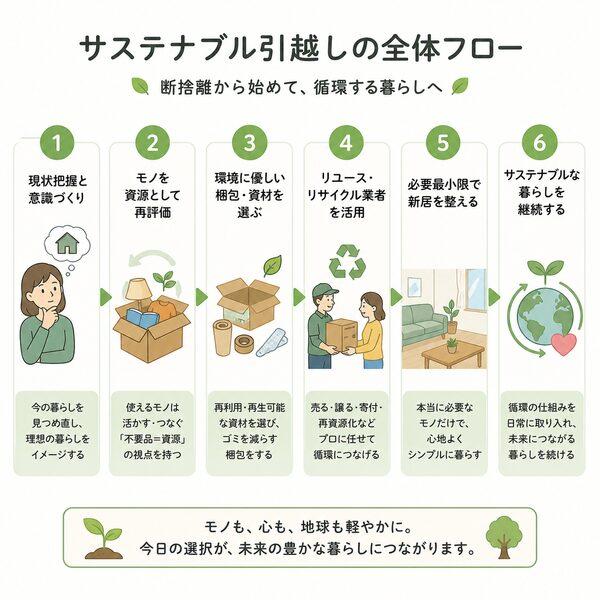 サステナブル引越しの全体フロー

断捨離から始めて、循環する暮らしへ

1
現状把握と意識づくり

今の暮らしを見つめ直し、理想の暮らしをイメージする

2
モノを資源として再評価

使えるモノは活かす・つなぐ「不要品＝資源」の視点を持つ

3
環境に優しい梱包・資材を選ぶ

再利用・再生可能な資材を選び、ゴミを減らす梱包をする

4
リユース・リサイクル業者を活用

売る・譲る・寄付・再資源化などプロに任せて循環につなげる

5
必要最小限で新居を整える

本当に必要なモノだけで、心地よくシンプルに暮らす

6
サステナブルな暮らしを継続する

循環の仕組みを日常に取り入れ、未来につながる暮らしを続ける

モノも、心も、地球も軽やかに。
今日の選択が、未来の豊かな暮らしにつながります。