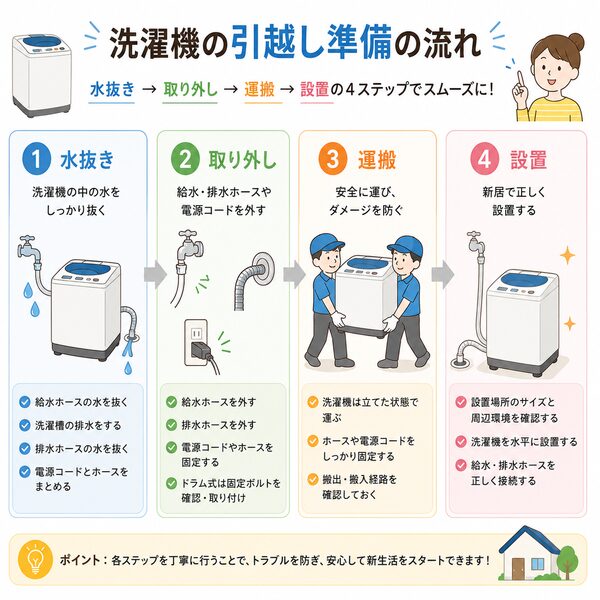 洗濯機の引越し準備の流れ

水抜き → 取り外し → 運搬 → 設置の4ステップでスムーズに!

1 水抜き

洗濯機の中の水をしっかり抜く

給水ホースの水を抜く
洗濯槽の排水をする
排水ホースの水を抜く
電源コードとホースをまとめる

2 取り外し

給水・排水ホースや電源コードを外す

給水ホースを外す
排水ホースを外す
電源コードやホースを固定する
ドラム式は固定ボルトを確認・取り付け

3 運搬

安全に運び、ダメージを防ぐ

洗濯機は立てた状態で運ぶ
ホースや電源コードをしっかり固定する
搬出・搬入経路を確認しておく

4 設置

新居で正しく設置する

設置場所のサイズと周辺環境を確認する
洗濯機を水平に設置する
給水・排水ホースを正しく接続する

ポイント:各ステップを丁寧に行うことで、トラブルを防ぎ、安心して新生活をスタートできます!