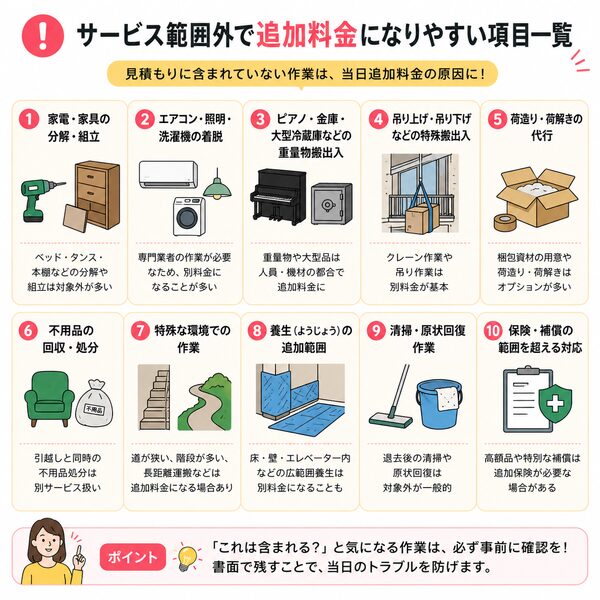 !

サービス範囲外で追加料金になりやすい項目一覧

見積もりに含まれていない作業は、当日追加料金の原因に！

1 家電・家具の分解・組立

ベッド・タンス・本棚などの分解や組立は対象外が多い

2 エアコン・照明・洗濯機の着脱

専門業者の作業が必要なため、別料金になることが多い

3 ピアノ・金庫・大型冷蔵庫などの重量物搬出入

重量物や大型品は人員・機材の都合で追加料金に

4 吊り上げ・吊り下げなどの特殊搬出入

クレーン作業や吊り作業は別料金が基本

5 荷造り・荷解きの代行

梱包資材の用意や荷造り・荷解きはオプションが多い

6 不用品の回収・処分

不用品

引越しと同時の不用品処分は別サービス扱い

7 特殊な環境での作業

道が狭い、階段が多い、長距離運搬などは追加料金になる場合あり

8 養生（ようじょう）の追加範囲

床・壁・エレベーター内などの広範囲養生は別料金になることも

9 清掃・原状回復作業

退去後の清掃や原状回復は対象外が一般的

10 保険・補償の範囲を超える対応

高額品や特別な補償は追加保険が必要な場合がある

ポイント

「これは含まれる？」と気になる作業は、必ず事前に確認を！書面で残すことで、当日のトラブルを防げます。