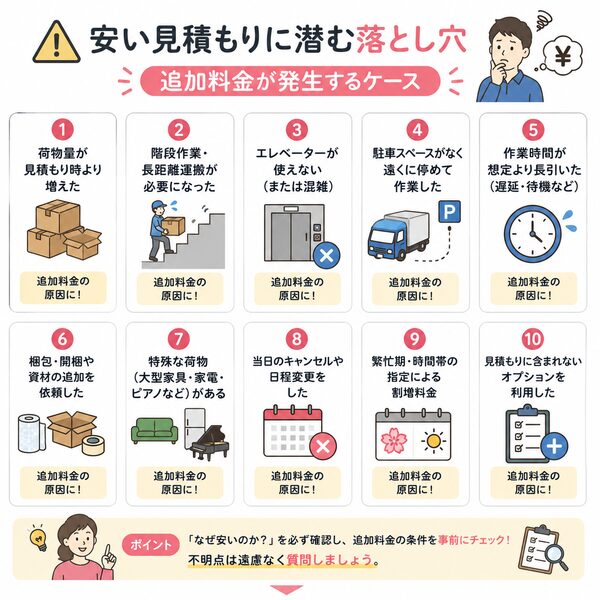 安い見積もりに潜む落とし穴

追加料金が発生するケース

¥

1
荷物量が見積もり時より増えた
追加料金の原因に！

2
階段作業・長距離運搬が必要になった
追加料金の原因に！

3
エレベーターが使えない（または混雑）
追加料金の原因に！

4
駐車スペースがなく遠くに停めて作業した
P
追加料金の原因に！

5
作業時間が想定より長引いた（遅延・待機など）
追加料金の原因に！

6
梱包・開梱や資材の追加を依頼した
追加料金の原因に！

7
特殊な荷物（大型家具・家電・ピアノなど）がある
追加料金の原因に！

8
当日のキャンセルや日程変更をした
追加料金の原因に！

9
繁忙期・時間帯の指定による割増料金
追加料金の原因に！

10
見積もりに含まれないオプションを利用した
追加料金の原因に！

ポイント
「なぜ安いのか？」を必ず確認し、追加料金の条件を事前にチェック！
不明点は遠慮なく質問しましょう。