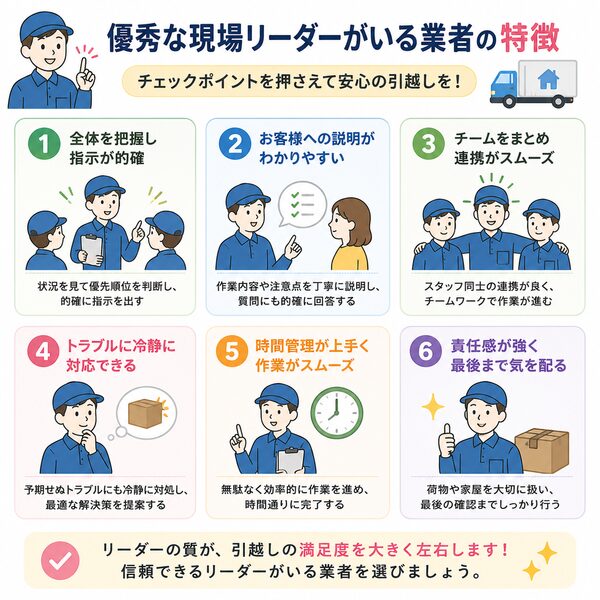 優秀な現場リーダーがいる業者の特徴

チェックポイントを押さえて安心の引越しを！

1 全体を把握し指示が的確

状況を見て優先順位を判断し、的確に指示を出す

2 お客様への説明がわかりやすい

作業内容や注意点を丁寧に説明し、質問にも的確に回答する

3 チームをまとめ連携がスムーズ

スタッフ同士の連携が良く、チームワークで作業が進む

4 トラブルに冷静に対応できる

予期せぬトラブルにも冷静に対処し、最適な解決策を提案する

5 時間管理が上手く作業がスムーズ

無駄なく効率的に作業を進め、時間通りに完了する

6 責任感が強く最後まで気を配る

荷物や家屋を大切に扱い、最後の確認までしっかり行う

リーダーの質が、引越しの満足度を大きく左右します！
信頼できるリーダーがいる業者を選びましょう。